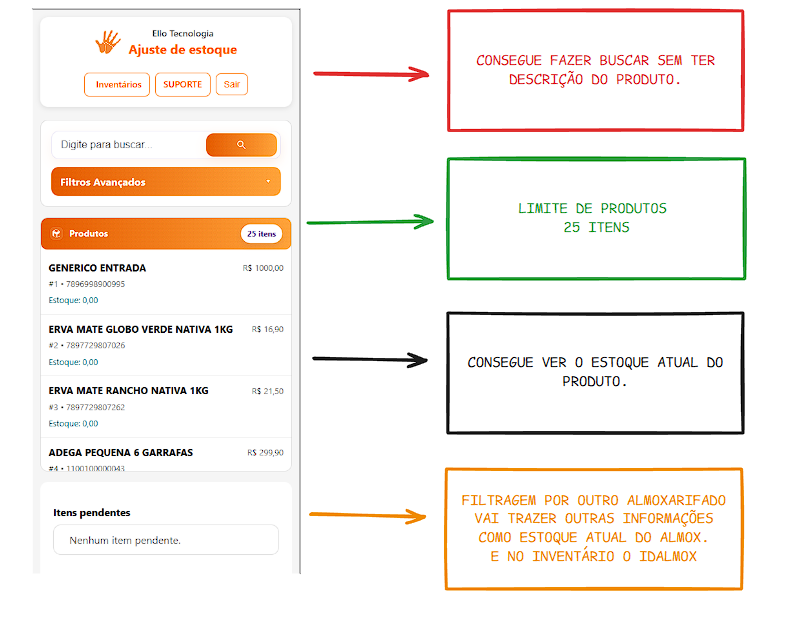 Ello Tecnologia
Ajuste de estoque

Inventários SUPORTE Sair

Digite para buscar...

Filtros Avançados

Produtos 25 itens

GENERICO ENTRADA R$ 1000,00
#1 • 7896998900995
Estoque: 0,00

ERVA MATE GLOBO VERDE NATIVA 1KG R$ 16,90
#2 • 7897729807026
Estoque: 0,00

ERVA MATE RANCHO NATIVA 1KG R$ 21,50
#3 • 7897729807262
Estoque: 0,00

ADEGA PEQUENA 6 GARRAFAS R$ 299,90
#4 • 1100100000043

Itens pendentes

Nenhum item pendente.

CONSEGUE FAZER BUSCAR SEM TER DESCRIÇÃO DO PRODUTO.

LIMITE DE PRODUTOS
25 ITENS

CONSEGUE VER O ESTOQUE ATUAL DO PRODUTO.

FILTRAGEM POR OUTRO ALMOXARIFADO
VAI TRAZER OUTRAS INFORMAÇÕES
COMO ESTOQUE ATUAL DO ALMOX.
E NO INVENTÁRIO O IDALMOX